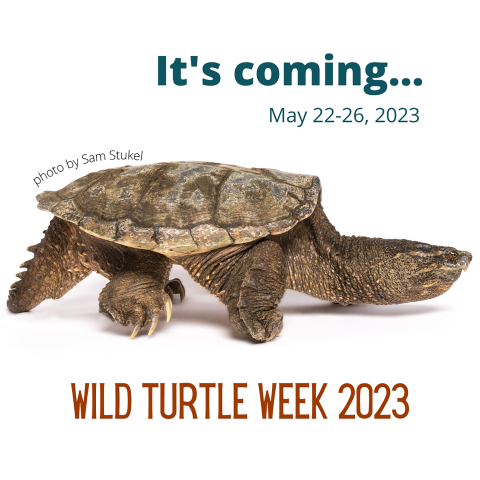 It's coming...

May 22-26, 2023

photo by Sam Stukel

WILD TURTLE WEEK 2023